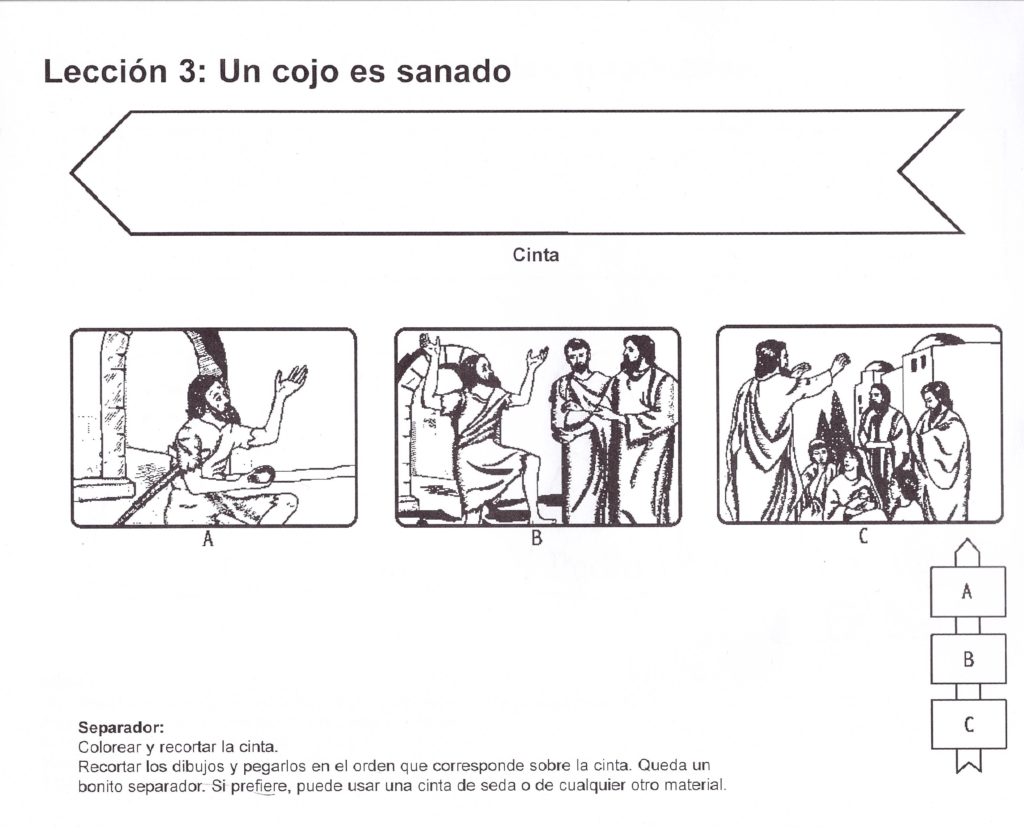 Lección 3: Un cojo es sanado

Cinta

A

B

C

A

B

C

Separador:
Colorear y recortar la cinta.
Recortar los dibujos y pegarlos en el orden que corresponde sobre la cinta. Queda un bonito separador. Si prefiere, puede usar una cinta de seda o de cualquier otro material.